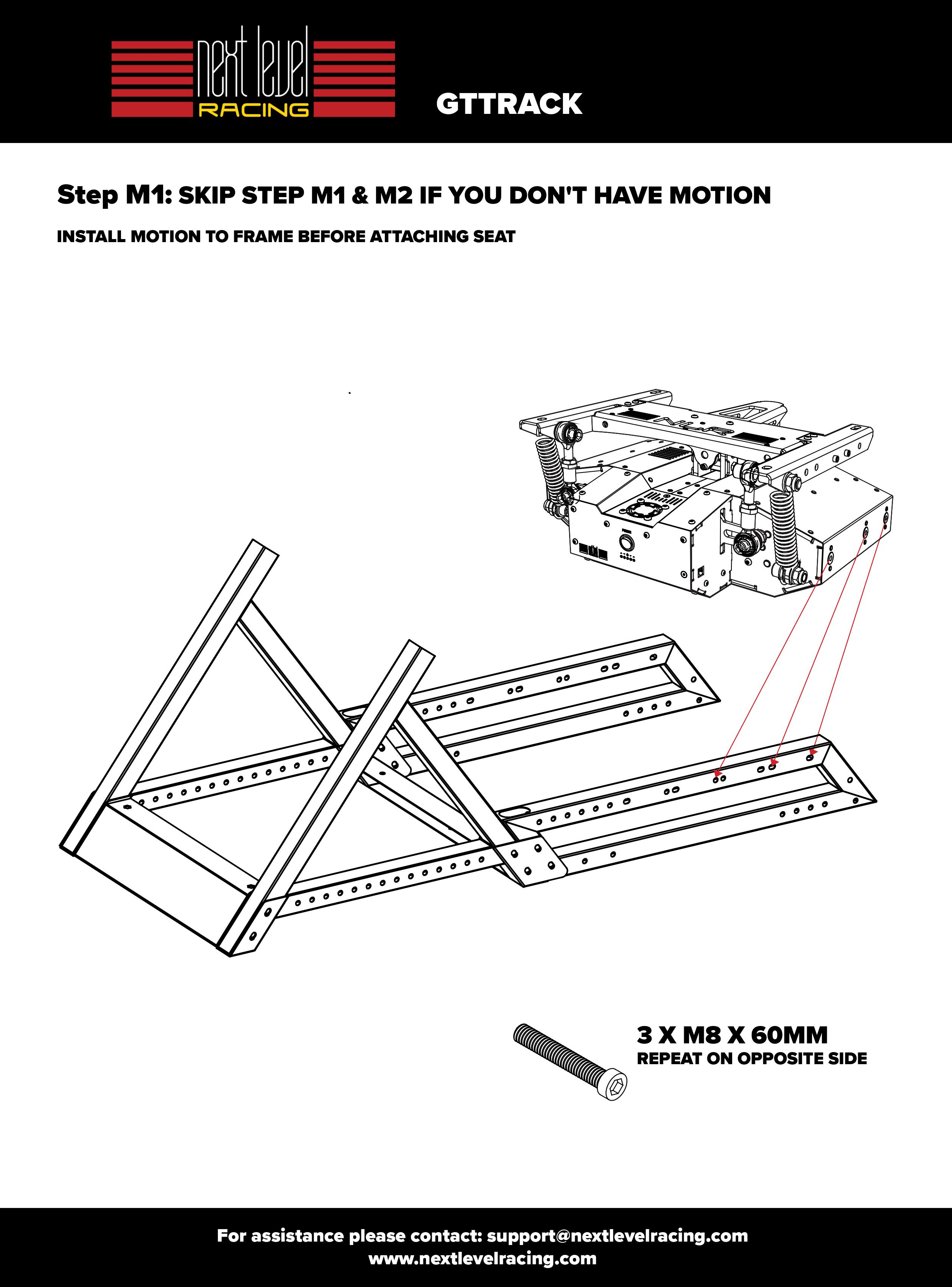 next level
RACING

GTTRACK

Step M1: SKIP STEP M1 & M2 IF YOU DON'T HAVE MOTION

INSTALL MOTION TO FRAME BEFORE ATTACHING SEAT

3 X M8 X 60MM
REPEAT ON OPPOSITE SIDE

For assistance please contact: support@nextlevelracing.com
www.nextlevelracing.com